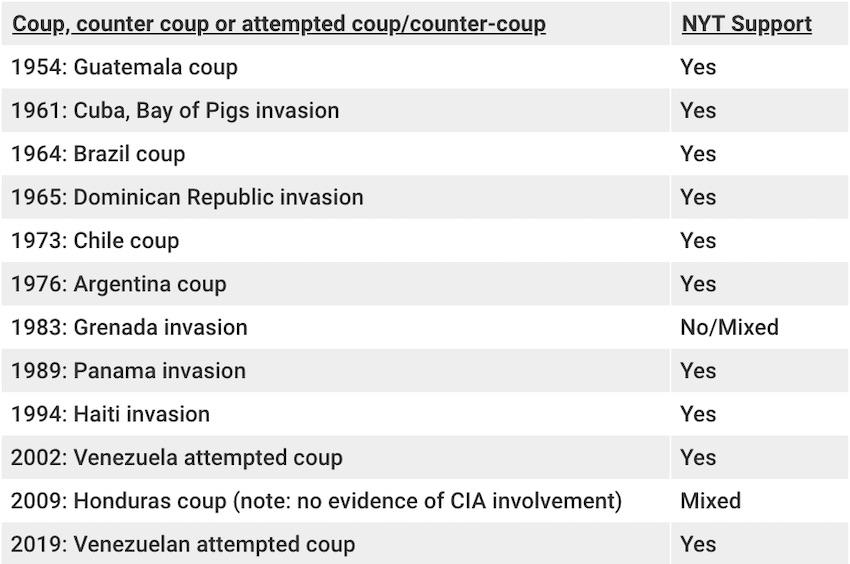 | Coup, counter coup or attempted coup/counter-coup | NYT Support |
|---|---|
| 1954: Guatemala coup | Yes |
| 1961: Cuba, Bay of Pigs invasion | Yes |
| 1964: Brazil coup | Yes |
| 1965: Dominican Republic invasion | Yes |
| 1973: Chile coup | Yes |
| 1976: Argentina coup | Yes |
| 1983: Grenada invasion | No/Mixed |
| 1989: Panama invasion | Yes |
| 1994: Haiti invasion | Yes |
| 2002: Venezuela attempted coup | Yes |
| 2009: Honduras coup (note: no evidence of CIA involvement) | Mixed |
| 2019: Venezuelan attempted coup | Yes |